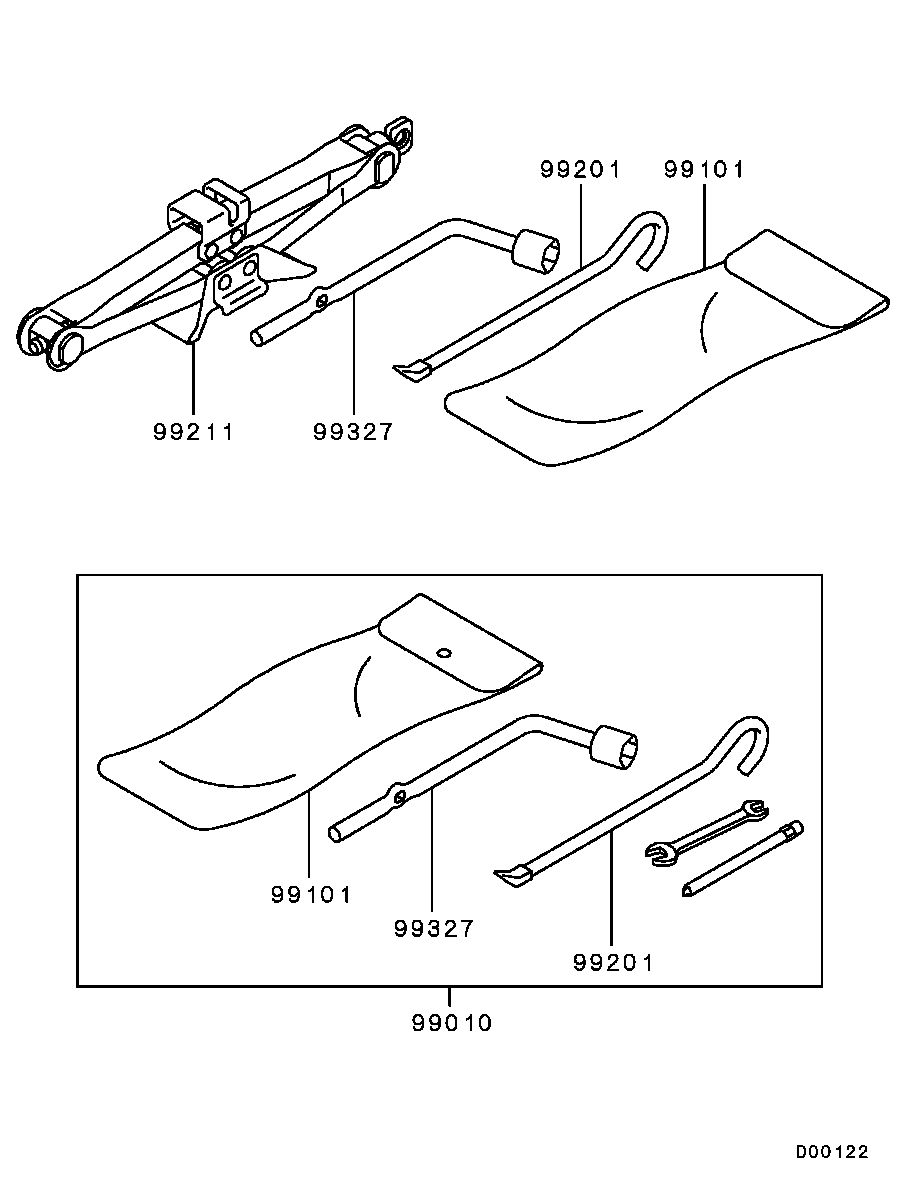 99201
99101
99211
99327
99101
99327
99201
99010
D00122