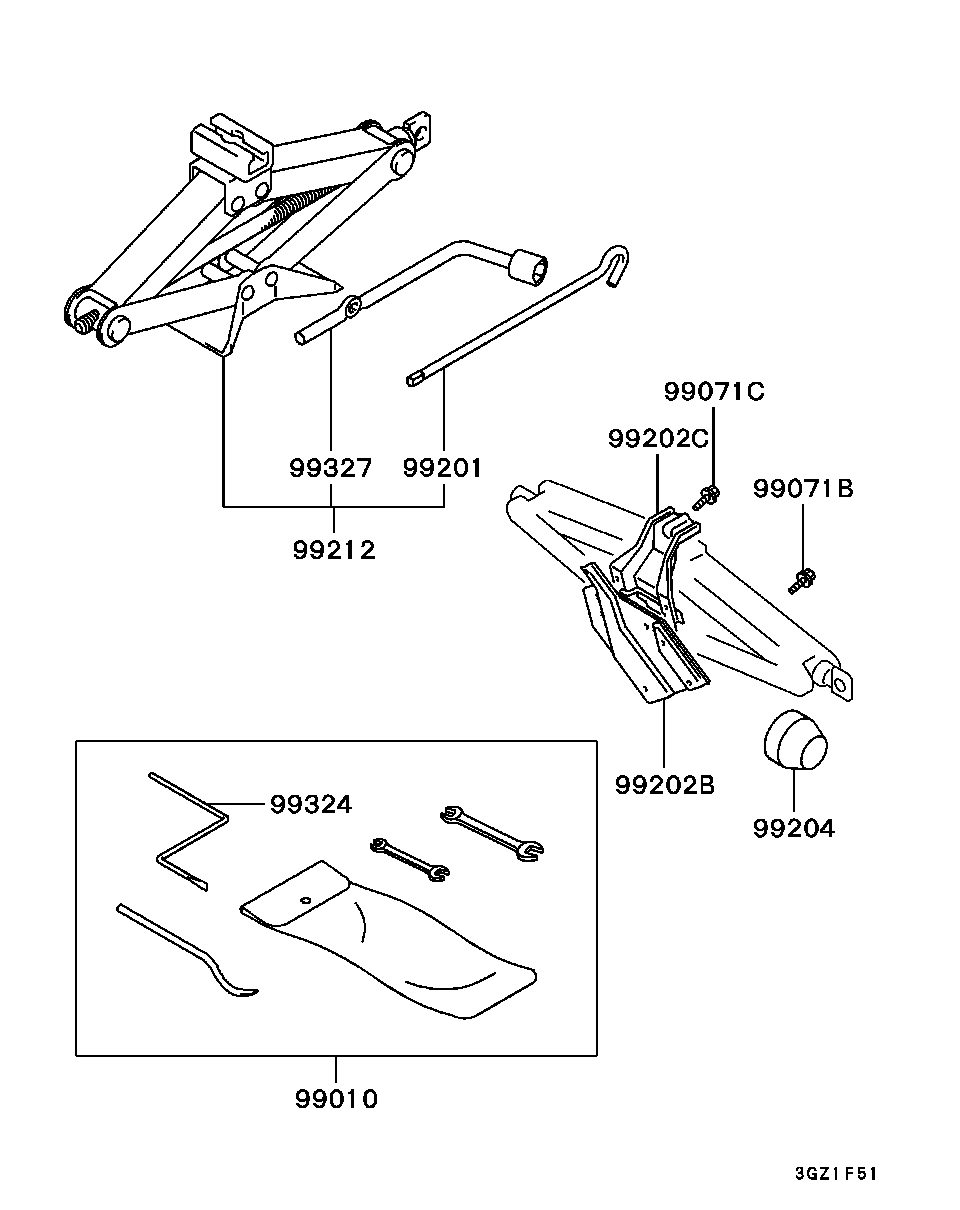 99071C
99202C
99071B
99327
99201
99212
99202B
99204
99324
99010
3GZ1F51