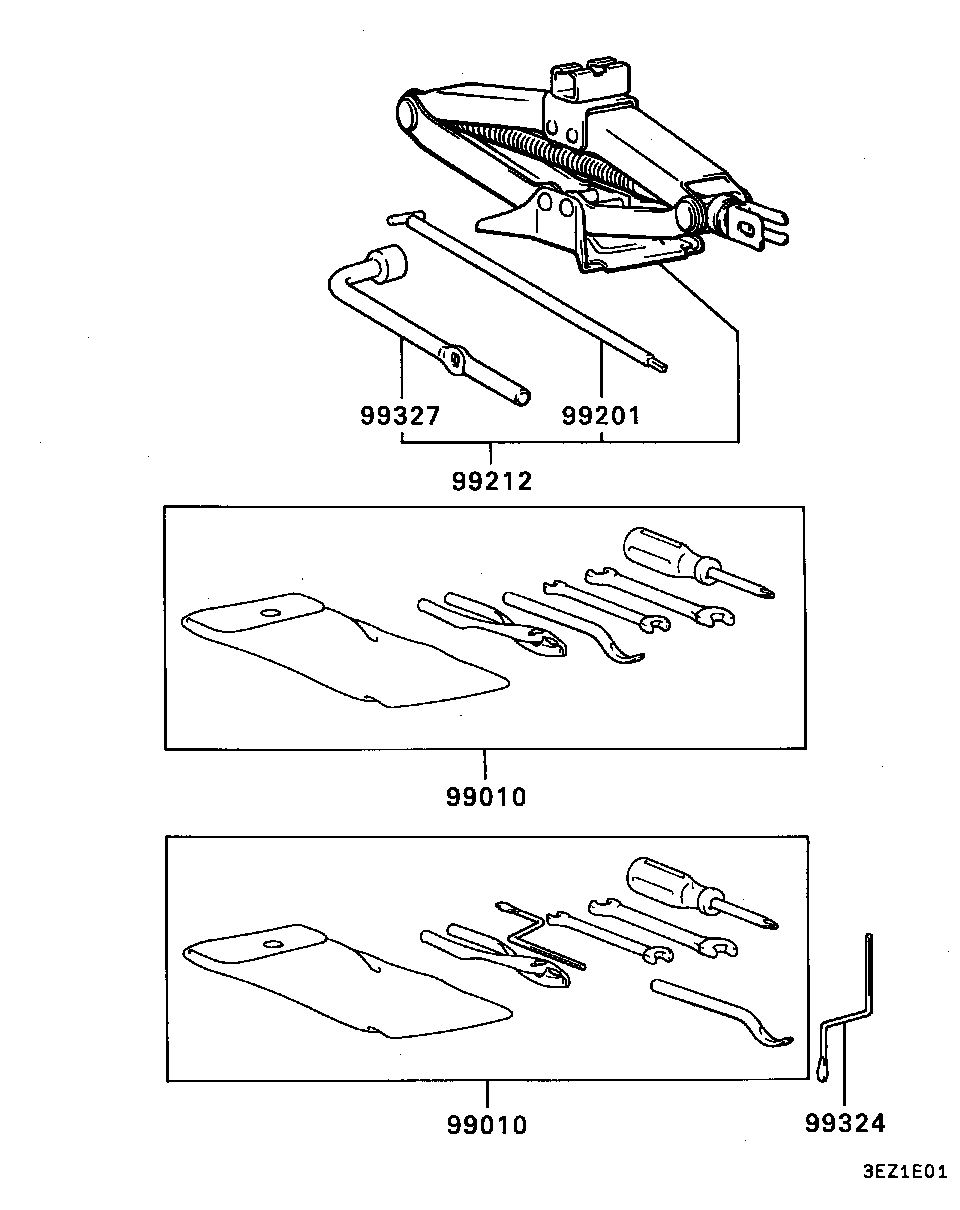 99327
99201
99212
99010
99010
99324
3EZ1E01