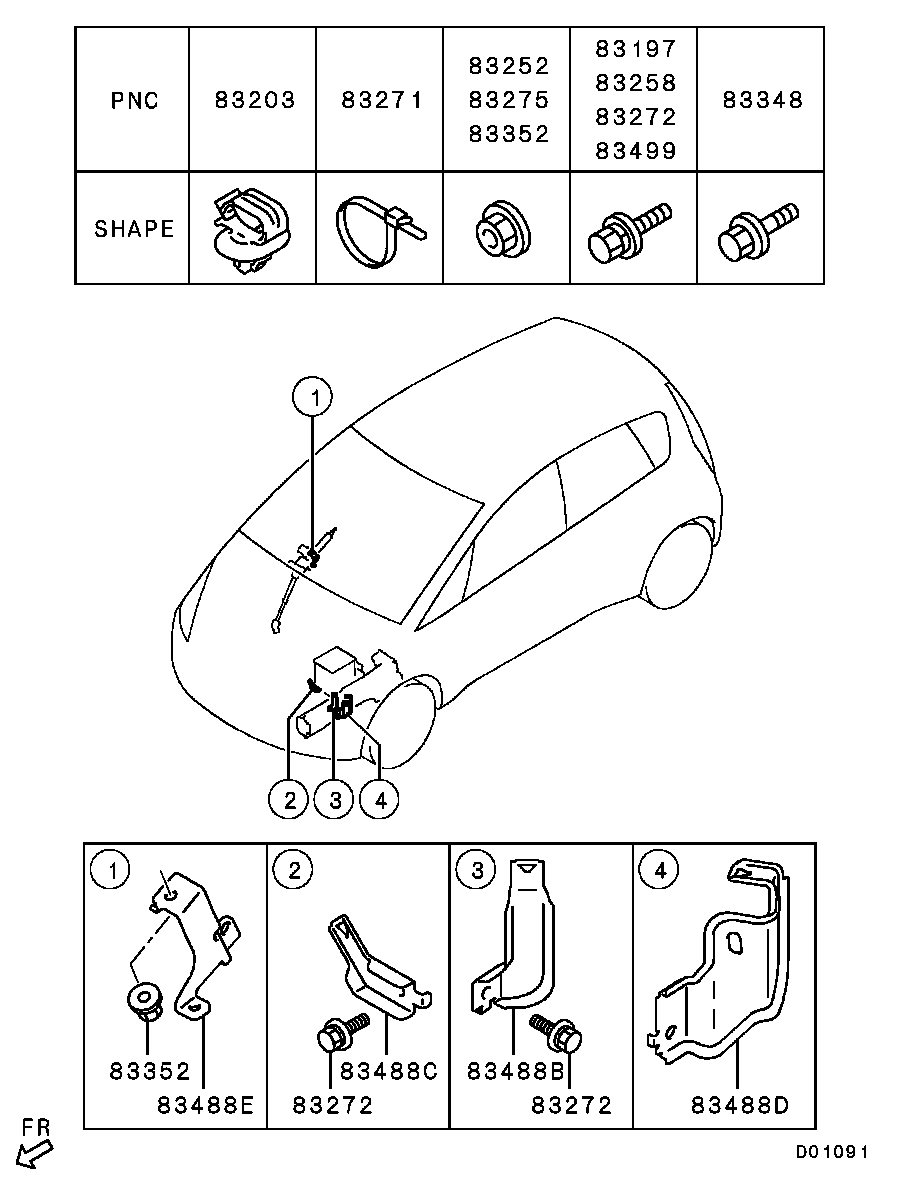 | PNC | 83203 | 83271 | 83252 83275 83352 | 83197 83258 83272 83499 | 83348 |
|---|---|---|---|---|---|
| SHAPE | | | | | |

1

2 3 4

1
83352
83488E

2
83488C
83272

3
83488B
83272

4
83488D

FR

D01091