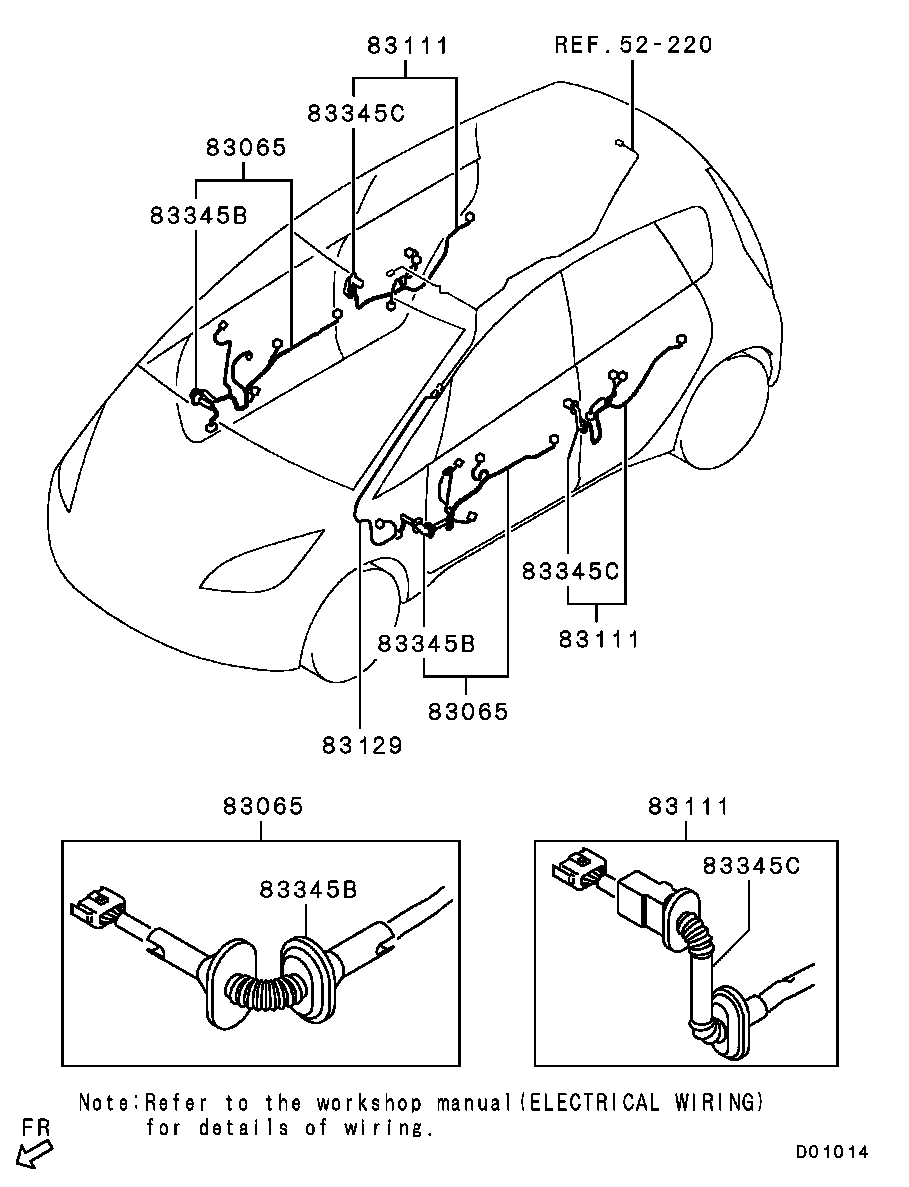 83111
REF.52-220
83345C
83065
83345B
83345C
83111
83345B
83065
83129

83065
83345B

83111
83345C

Note:Refer to the workshop manual(ELECTRICAL WIRING) for details of wiring.

FR

D01014