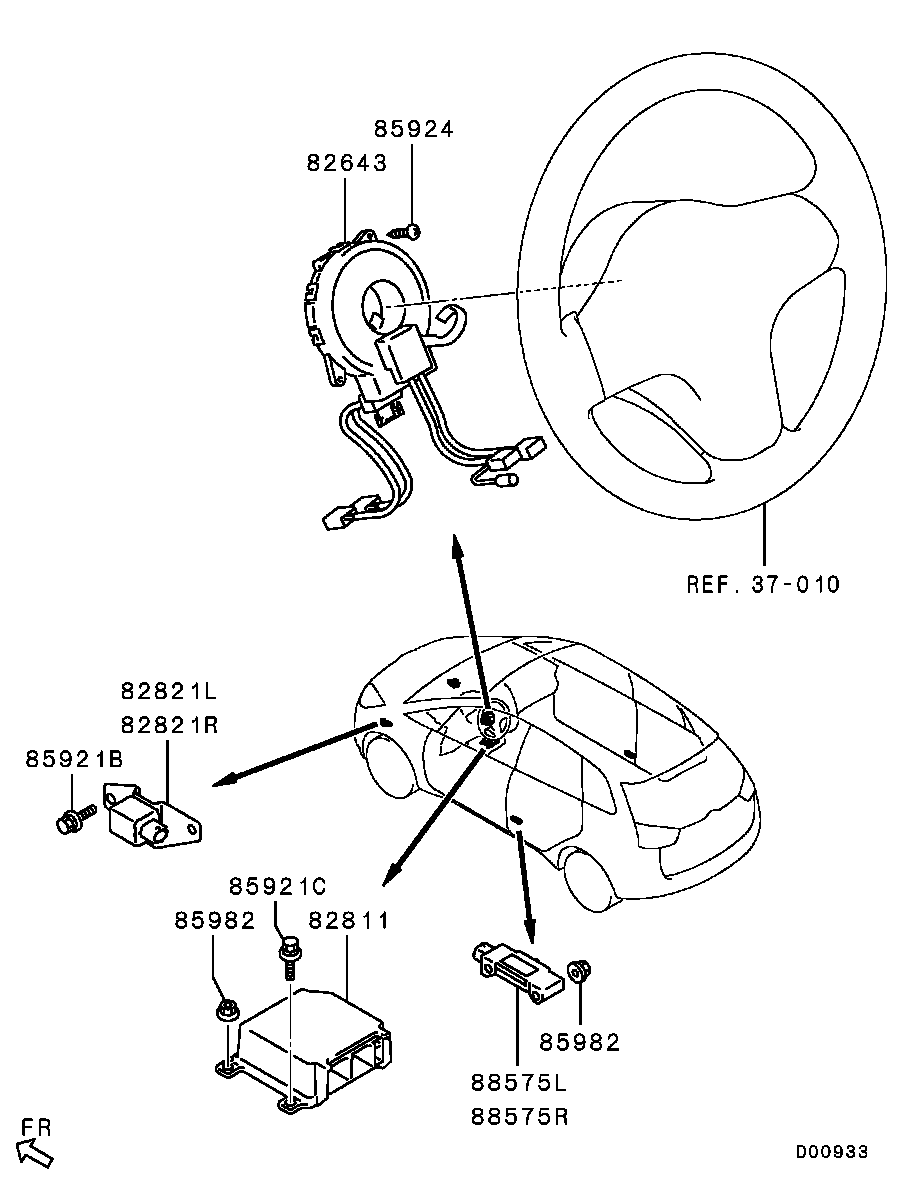 85924
82643

REF. 37-010

82821L
82821R
85921B

85921C
85982
82811

85982
88575L
88575R

FR

D00933