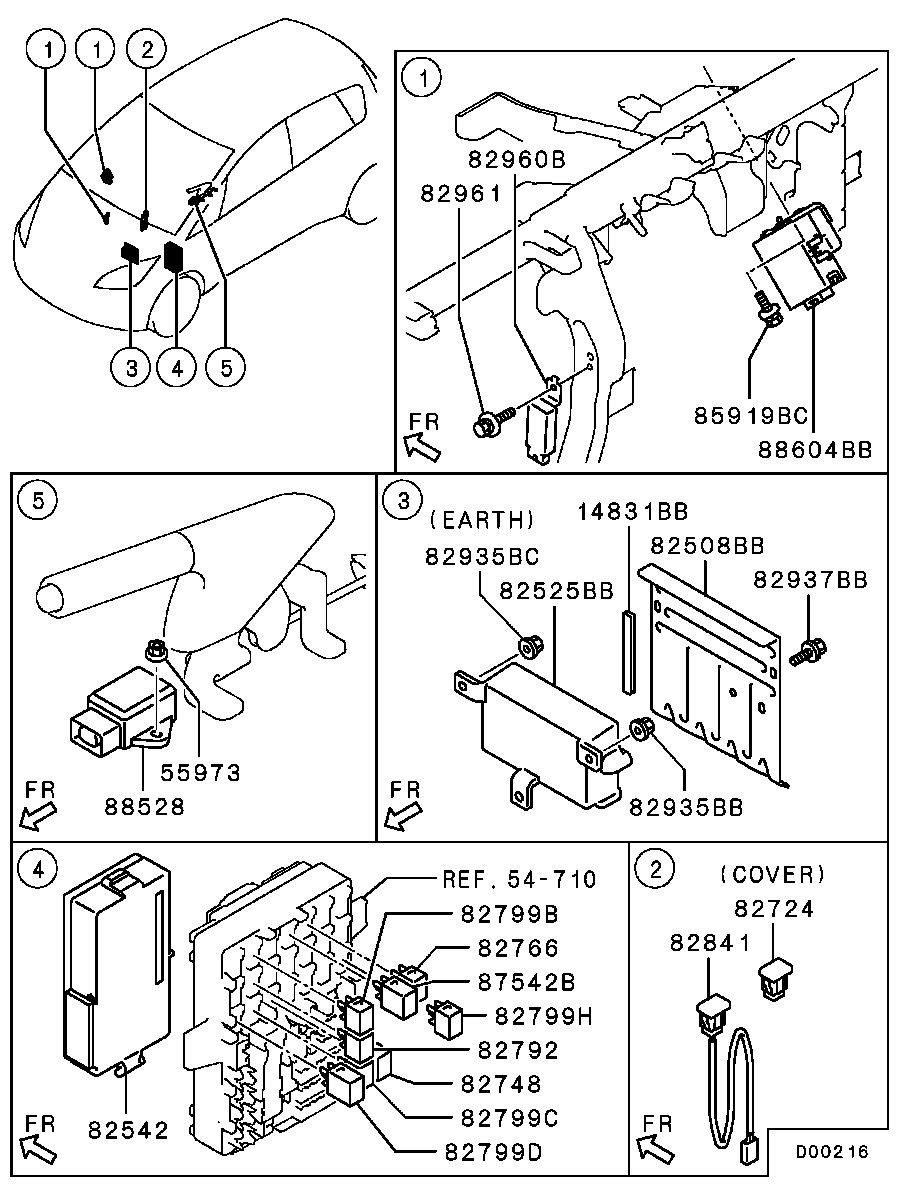 1
1
2
3
4
5

1
82960B
82961
85919BC
88604BB
FR

5
55973
88528
FR

3
(EARTH)
14831BB
82935BC
82508BB
82525BB
82937BB
82935BB
FR

4
REF. 54-710
82799B
82766
87542B
82799H
82792
82748
82799C
82799D
82542
FR

2
(COVER)
82724
82841
FR
D00216