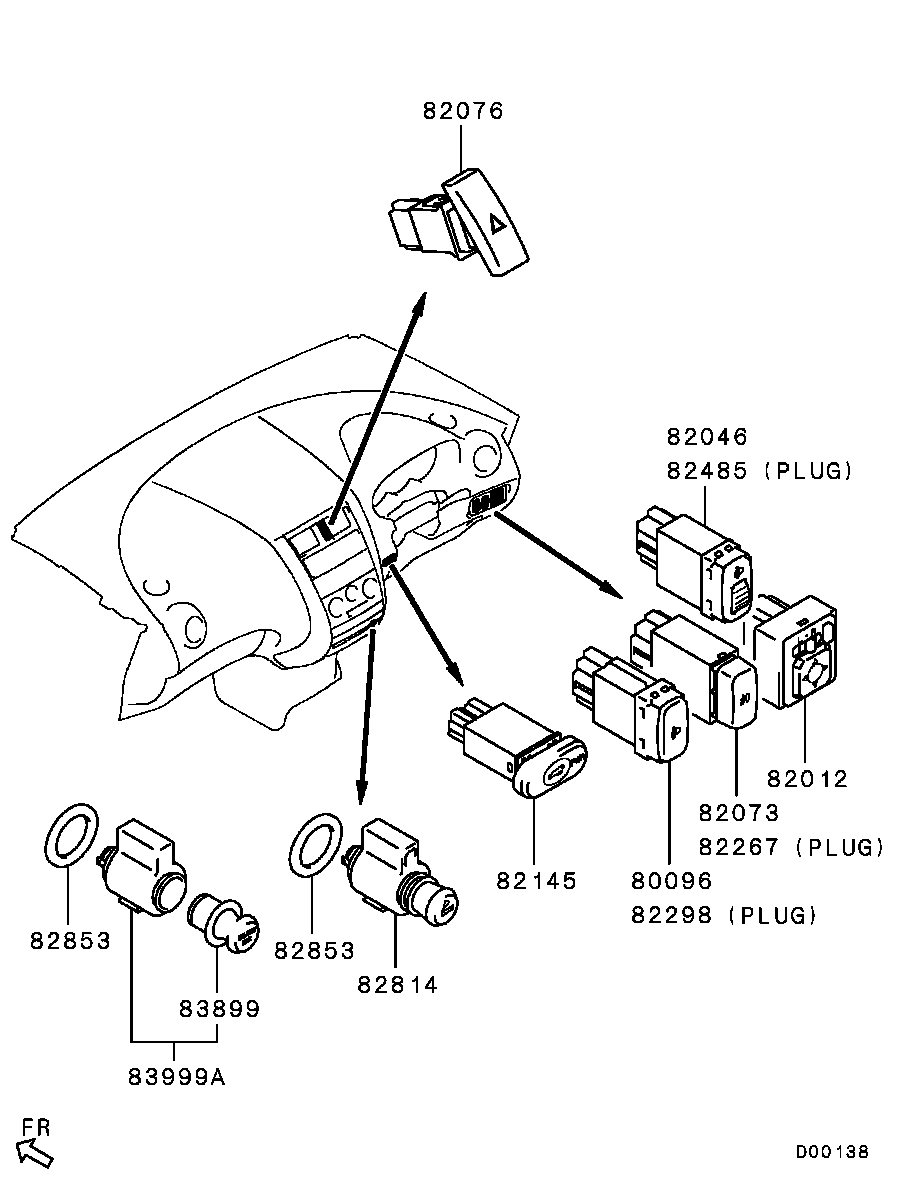 82076

82046
82485 (PLUG)

82012

82073
82267 (PLUG)

80096
82298 (PLUG)

82145

82853

82814

82853

83899

83999A

FR

D00138