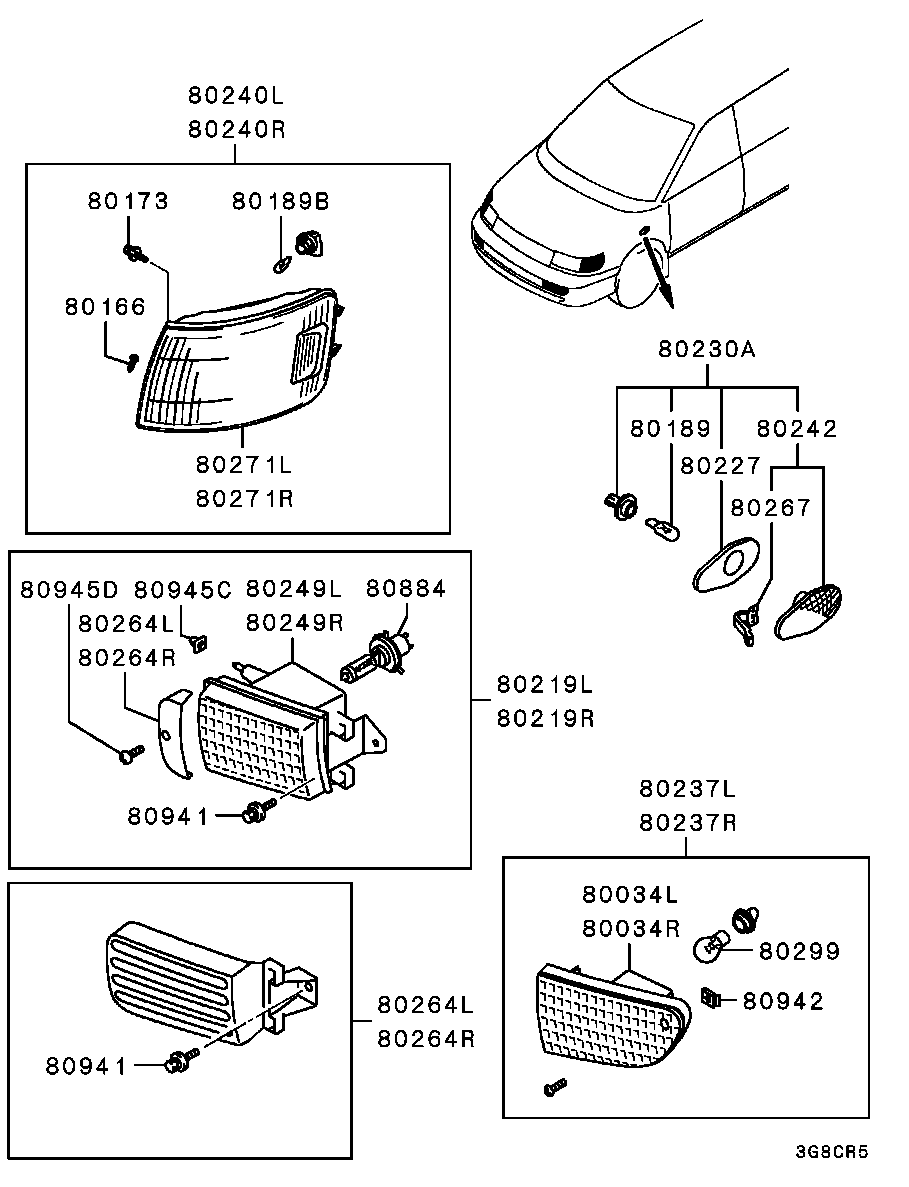 80240L
80240R

80173
80189B
80166
80271L
80271R

80230A
80189
80242
80227
80267

80945D
80945C
80249L
80884
80264L
80249R
80264R
80219L
80219R
80941

80237L
80237R

80034L
80034R
80299
80942

80264L
80264R
80941

3G8CR5