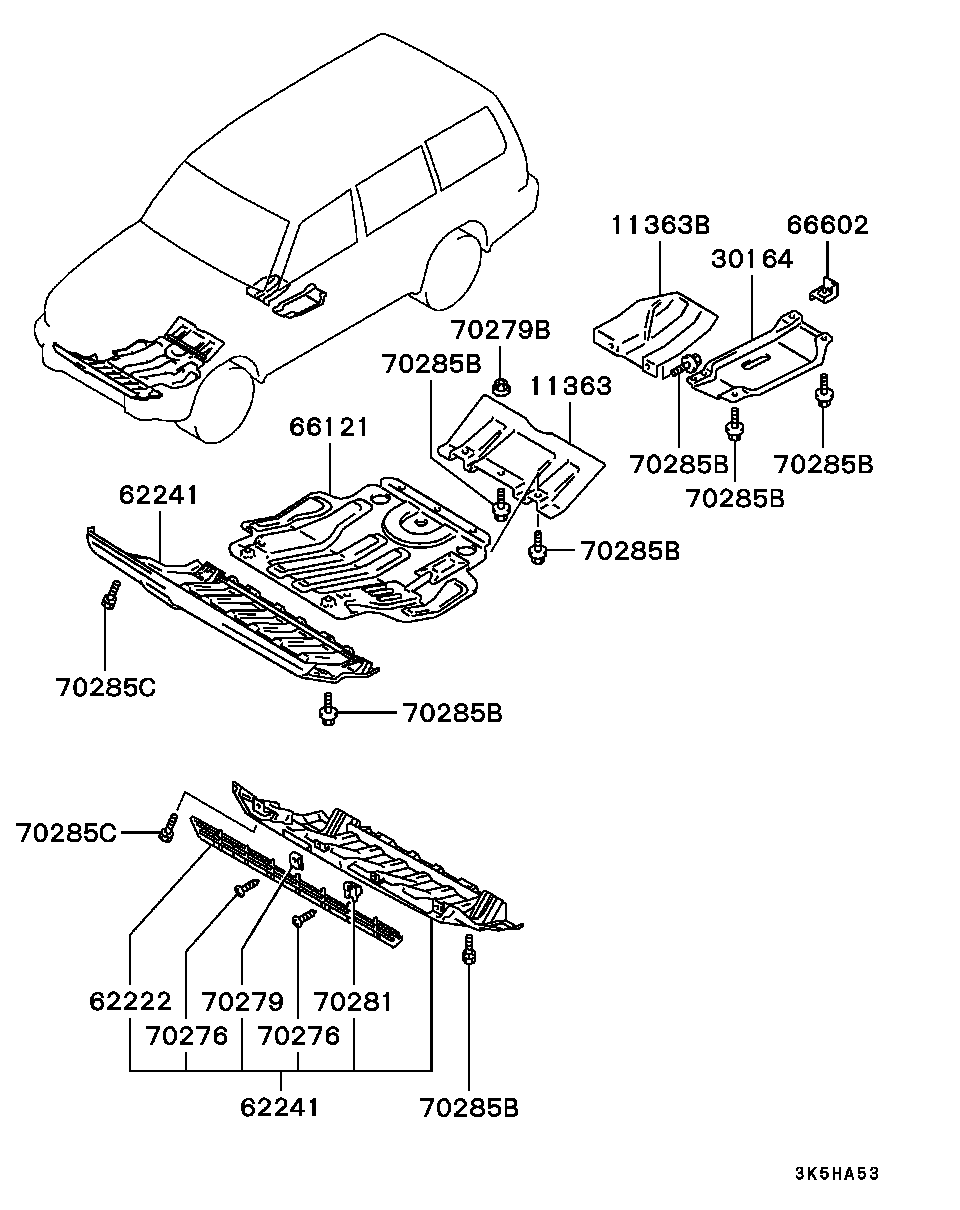 11363B
66602
30164
70279B
70285B
11363
66121
70285B
70285B
70285B
62241
70285B
70285C
70285B
70285C
62222
70279
70281
70276
70276
62241
70285B
3K5HA53