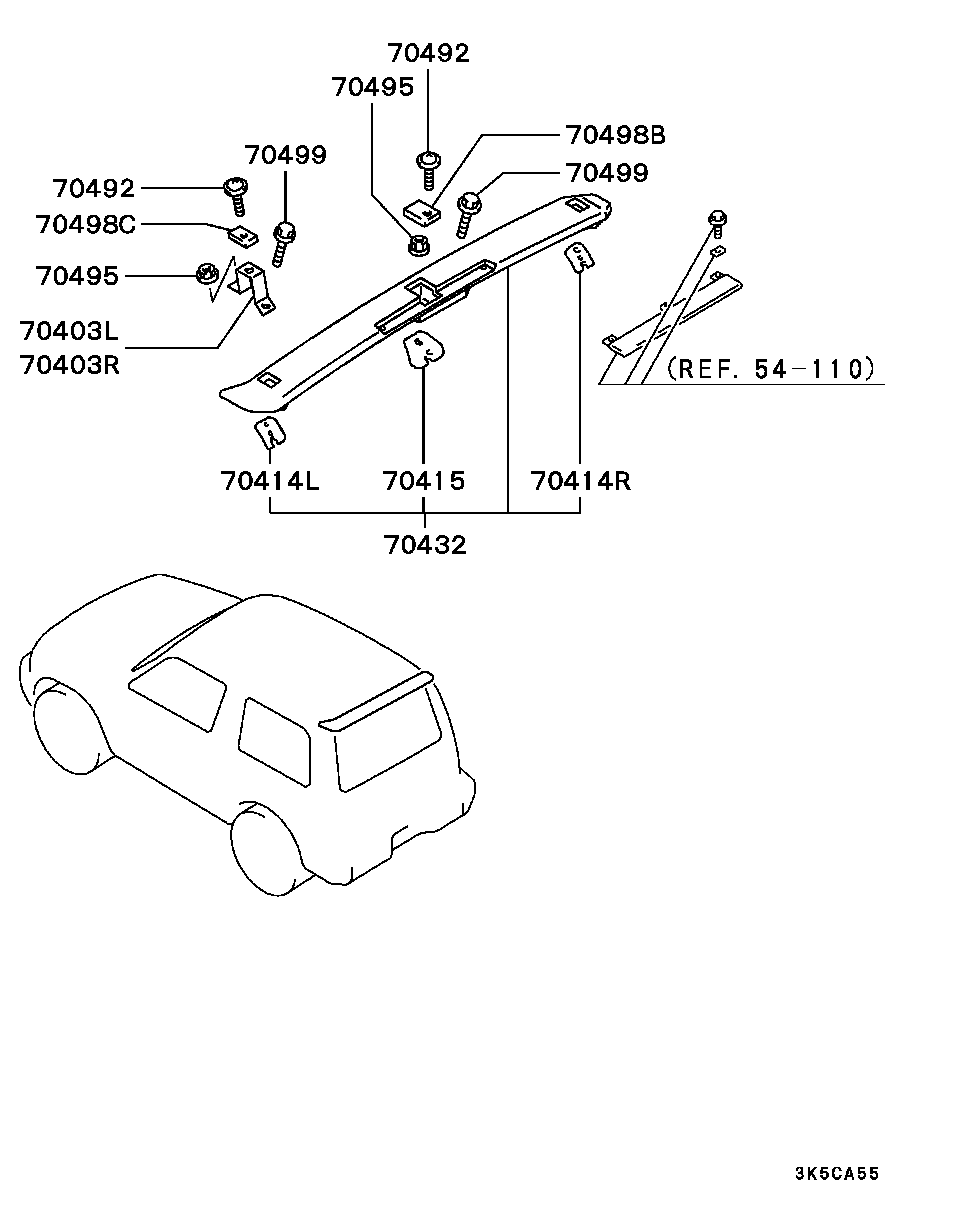 70492
70495
70498B
70499
70499
70492
70498C
70495
70403L
70403R
(REF. 54-110)
70414L
70415
70414R
70432
3K5CA55