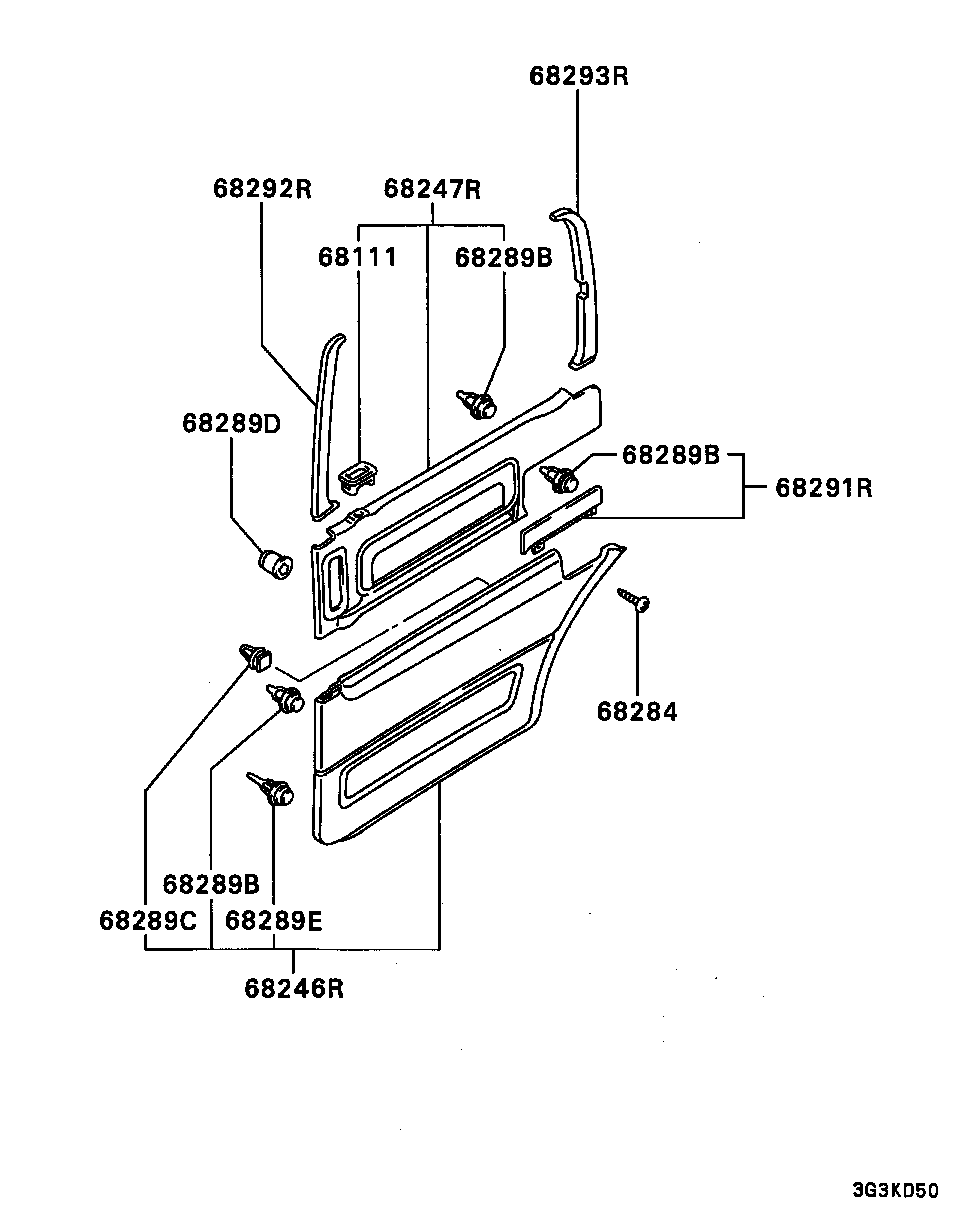 68293R
68292R
68247R
68111
68289B
68289D
68289B
68291R
68284
68289B
68289C
68289E
68246R
3G3KD50