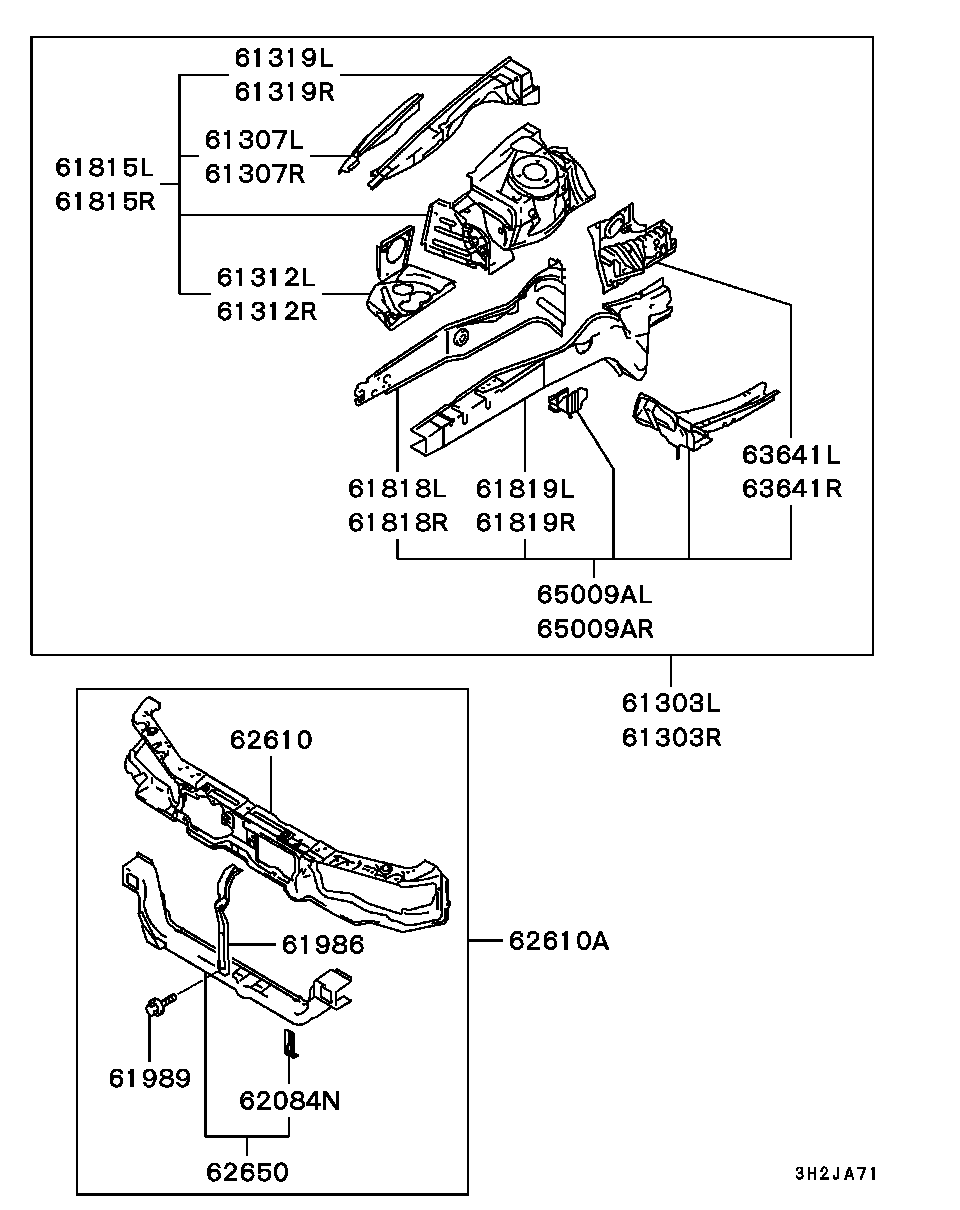 61319L
61319R
61307L
61307R
61815L
61815R
61312L
61312R
61818L
61818R
61819L
61819R
63641L
63641R
65009AL
65009AR
61303L
61303R
62610
61986
62610A
61989
62084N
62650
3H2JA71