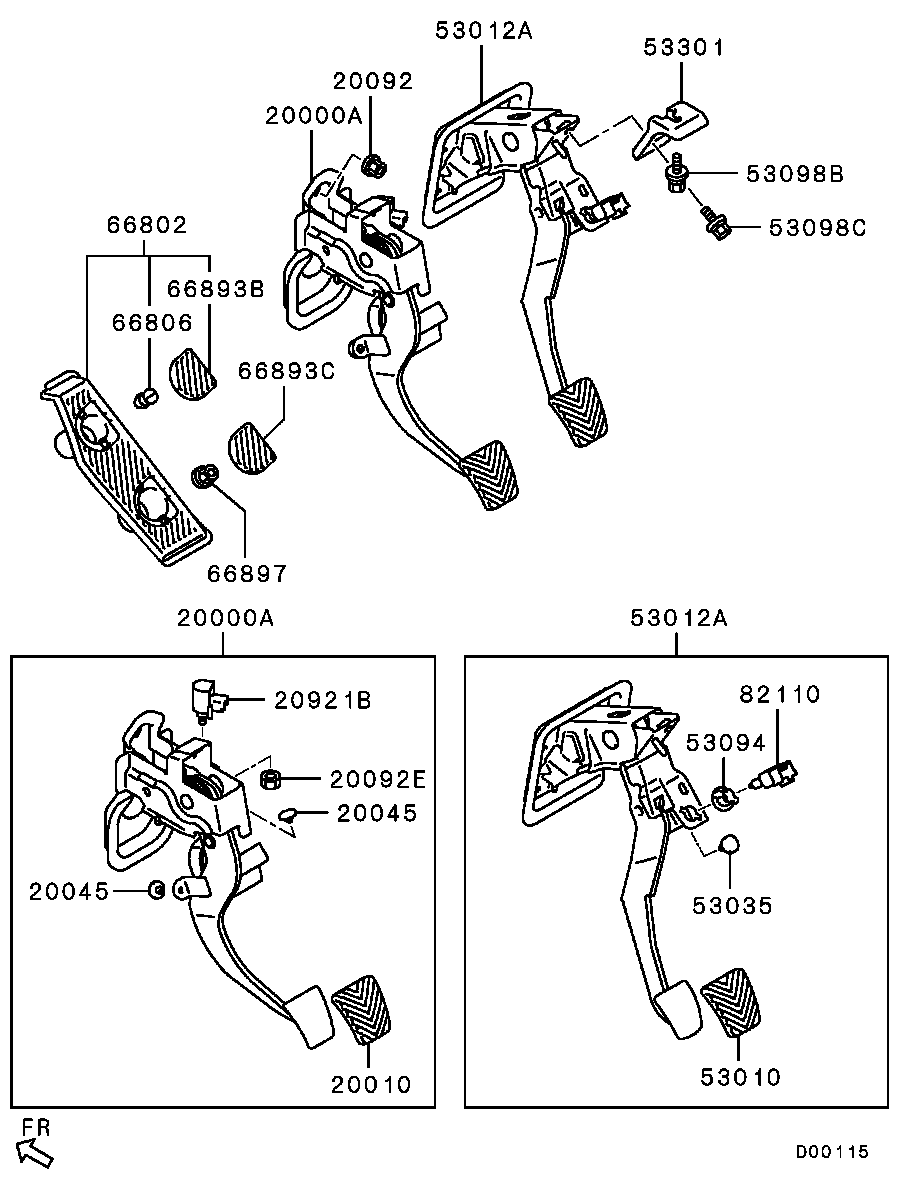 53012A
53301
20092
20000A
53098B
53098C
66802
66893B
66806
66893C
66897

20000A
20921B
20092E
20045
20045
20010

53012A
82110
53094
53035
53010

FR
D00115