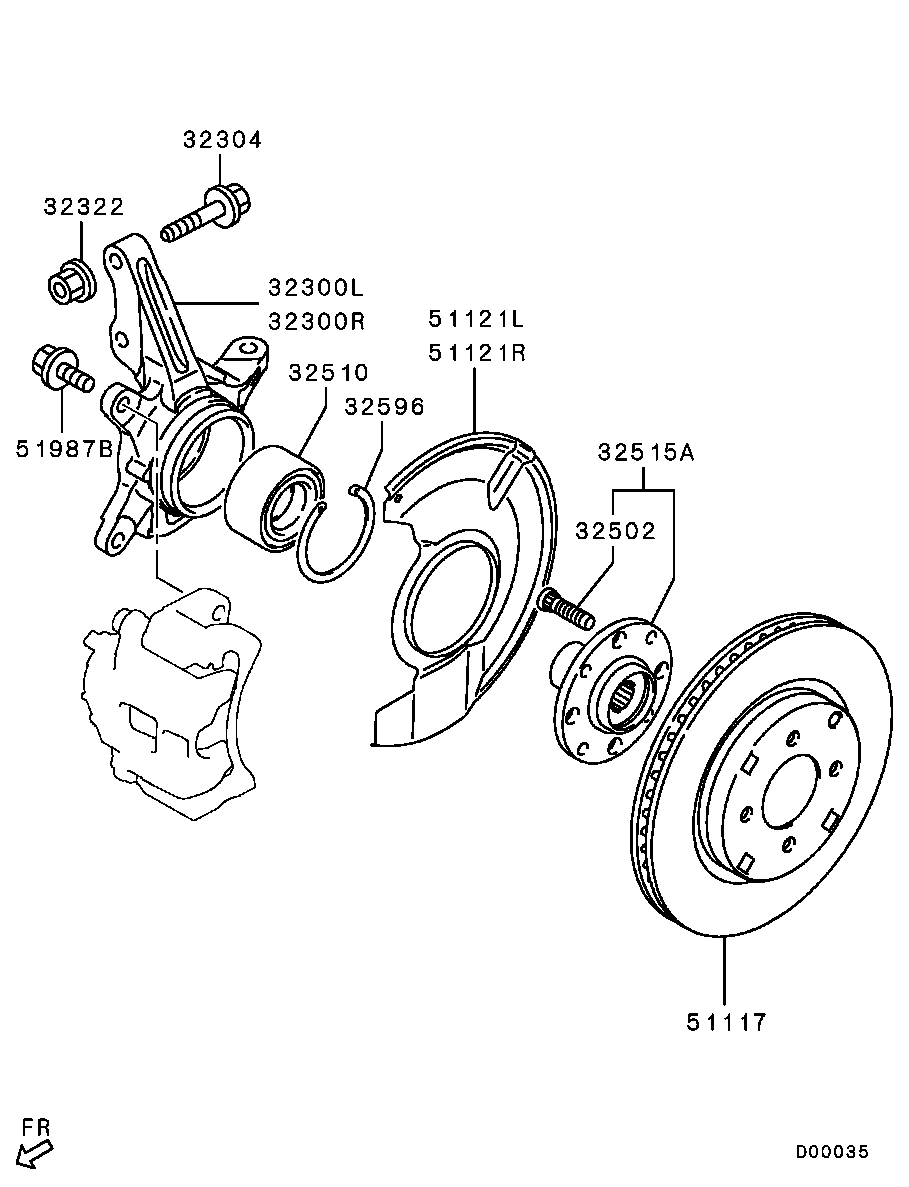 32304
32322
32300L
32300R
51121L
51121R
32510
32596
51987B
32515A
32502
51117
FR
D00035