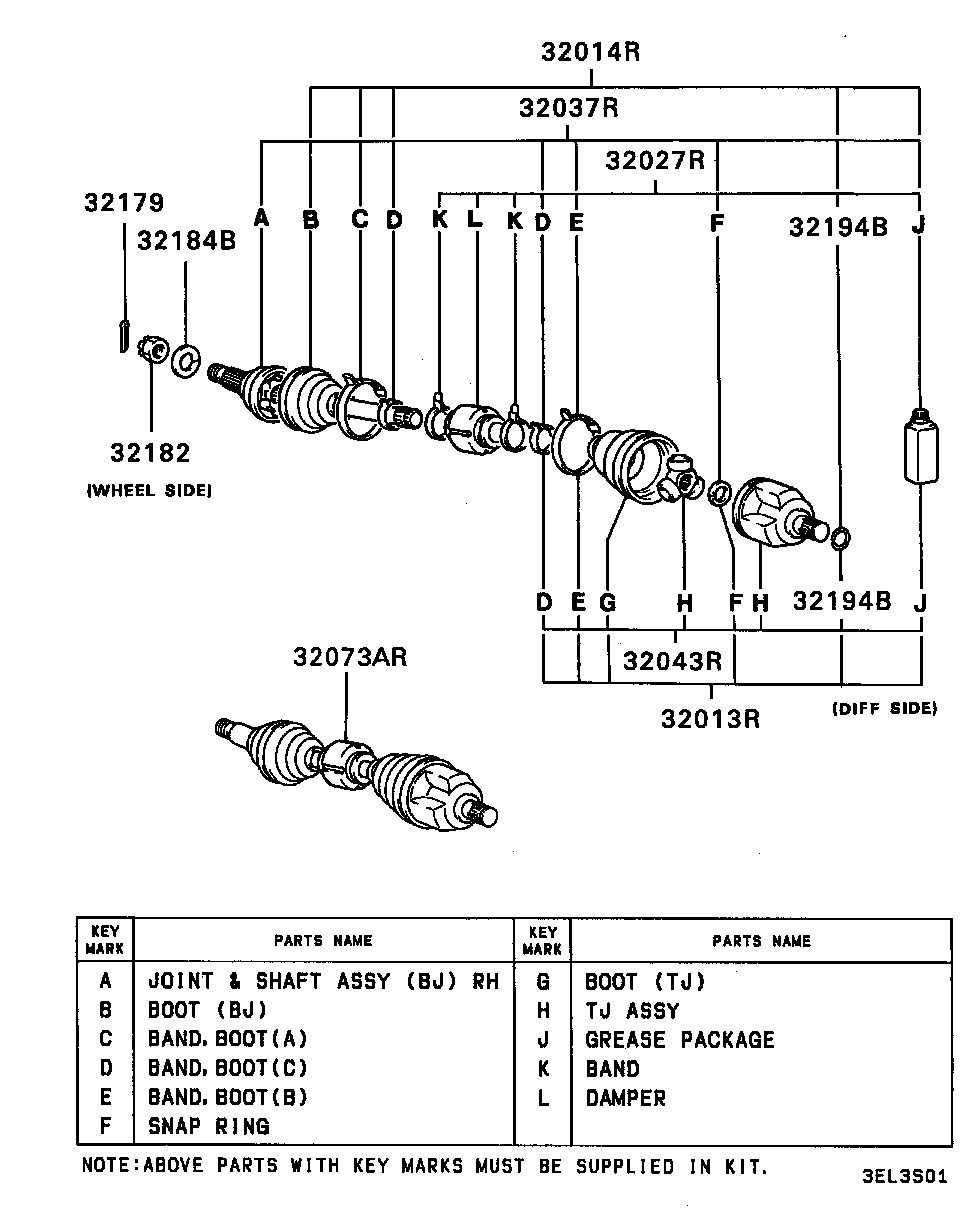 32014R
32037R
32027R
32179
32184B
A B C D K L K D E F 32194B J
32182
(WHEEL SIDE)
D E G H F H 32194B J
32043R
32013R
(DIFF SIDE)
32073AR

| KEY MARK | PARTS NAME | KEY MARK | PARTS NAME |
|---|---|---|---|
| A | JOINT & SHAFT ASSY (BJ) RH | G | BOOT (TJ) |
| B | BOOT (BJ) | H | TJ ASSY |
| C | BAND, BOOT(A) | J | GREASE PACKAGE |
| D | BAND, BOOT(C) | K | BAND |
| E | BAND, BOOT(B) | L | DAMPER |
| F | SNAP RING | | |

NOTE:ABOVE PARTS WITH KEY MARKS MUST BE SUPPLIED IN KIT.
3EL3S01