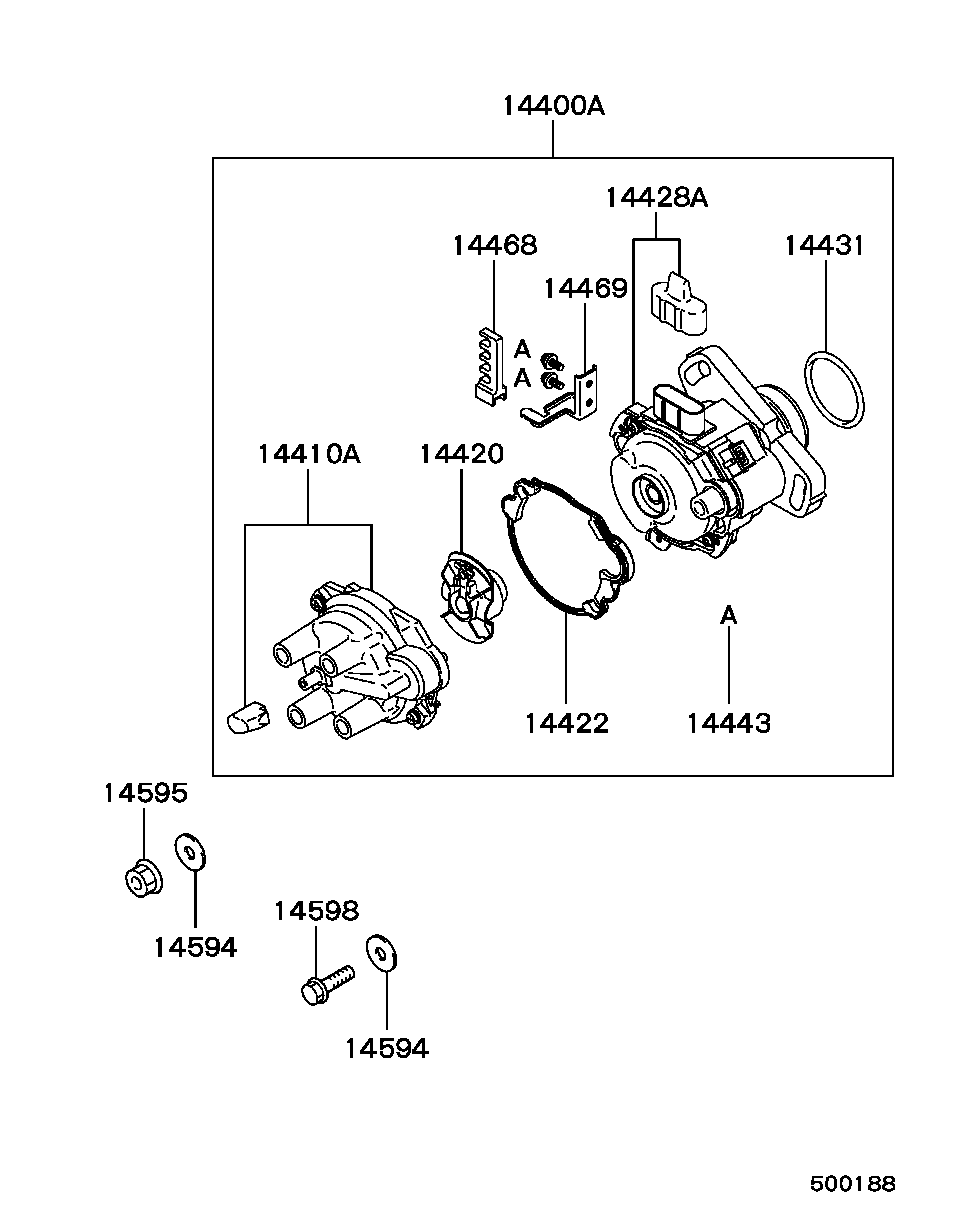 14400A

14428A

14468

14431

14469

A

A

14410A

14420

A

14422

14443

14595

14594

14598

14594

500188