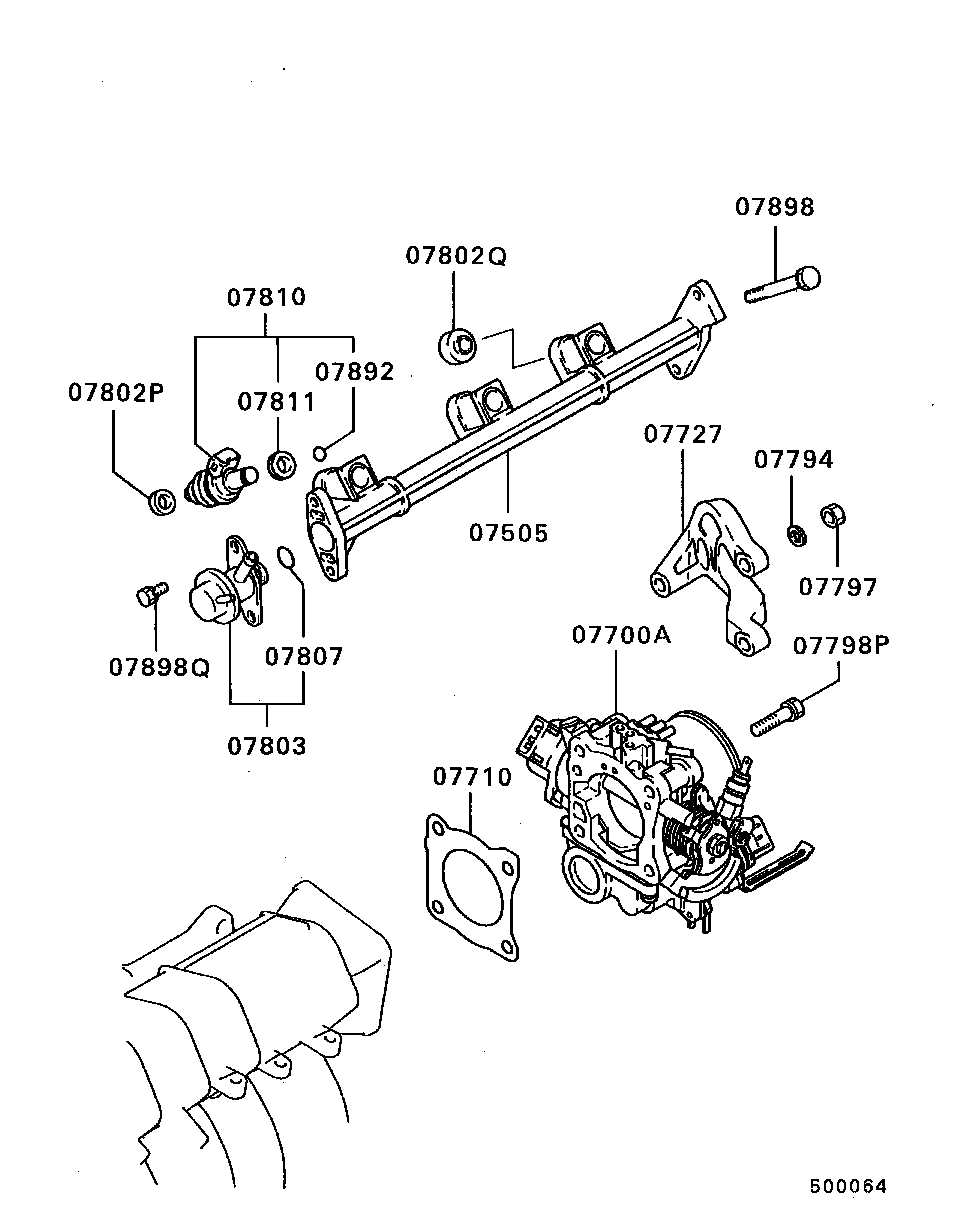 07898
07802Q
07810
07892
07802P
07811
07727
07794
07505
07797
07898Q
07807
07700A
07798P
07803
07710
500064