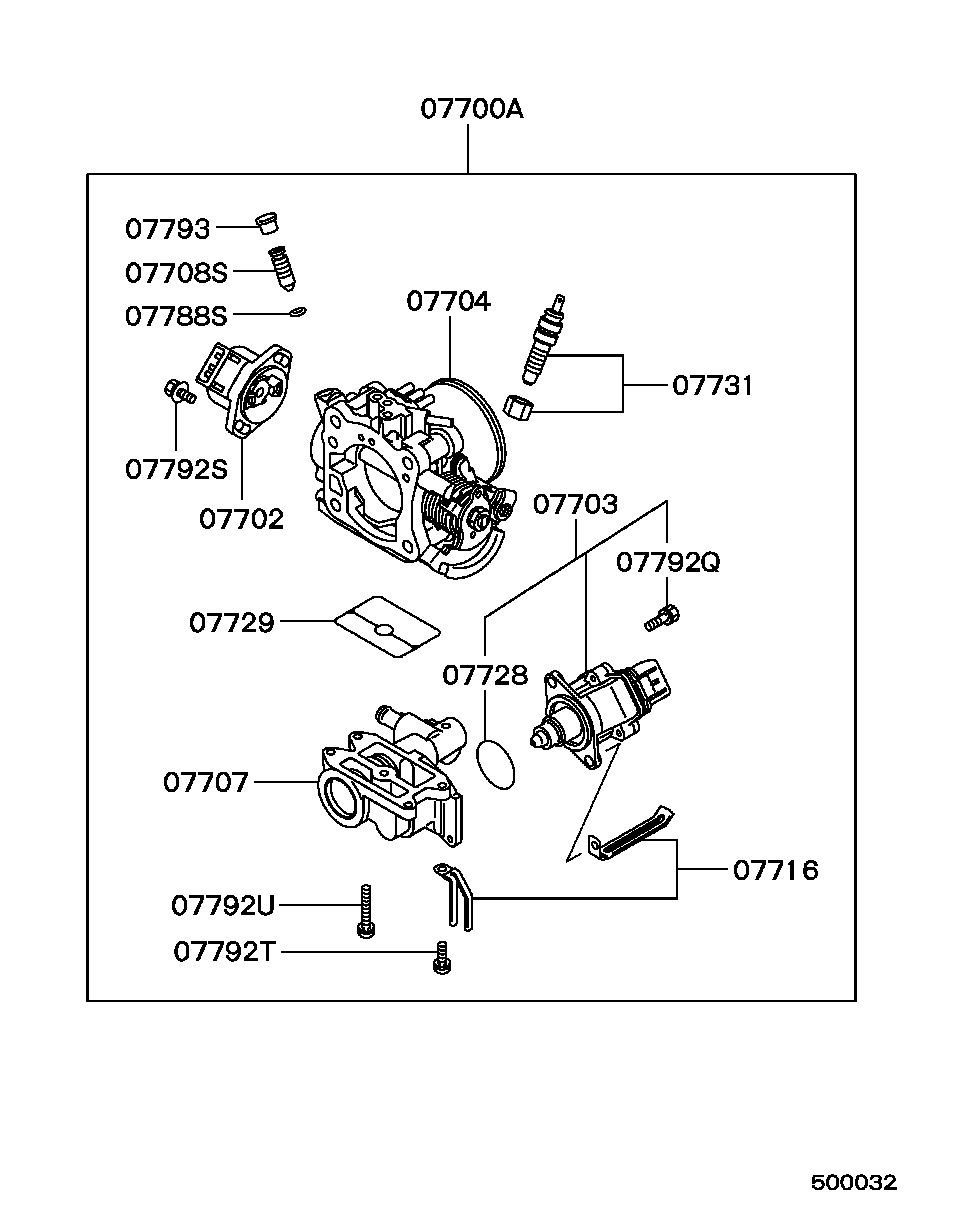 07700A

07793
07708S
07788S
07704
07731
07792S
07702
07703
07792Q
07729
07728
07707
07716
07792U
07792T

500032