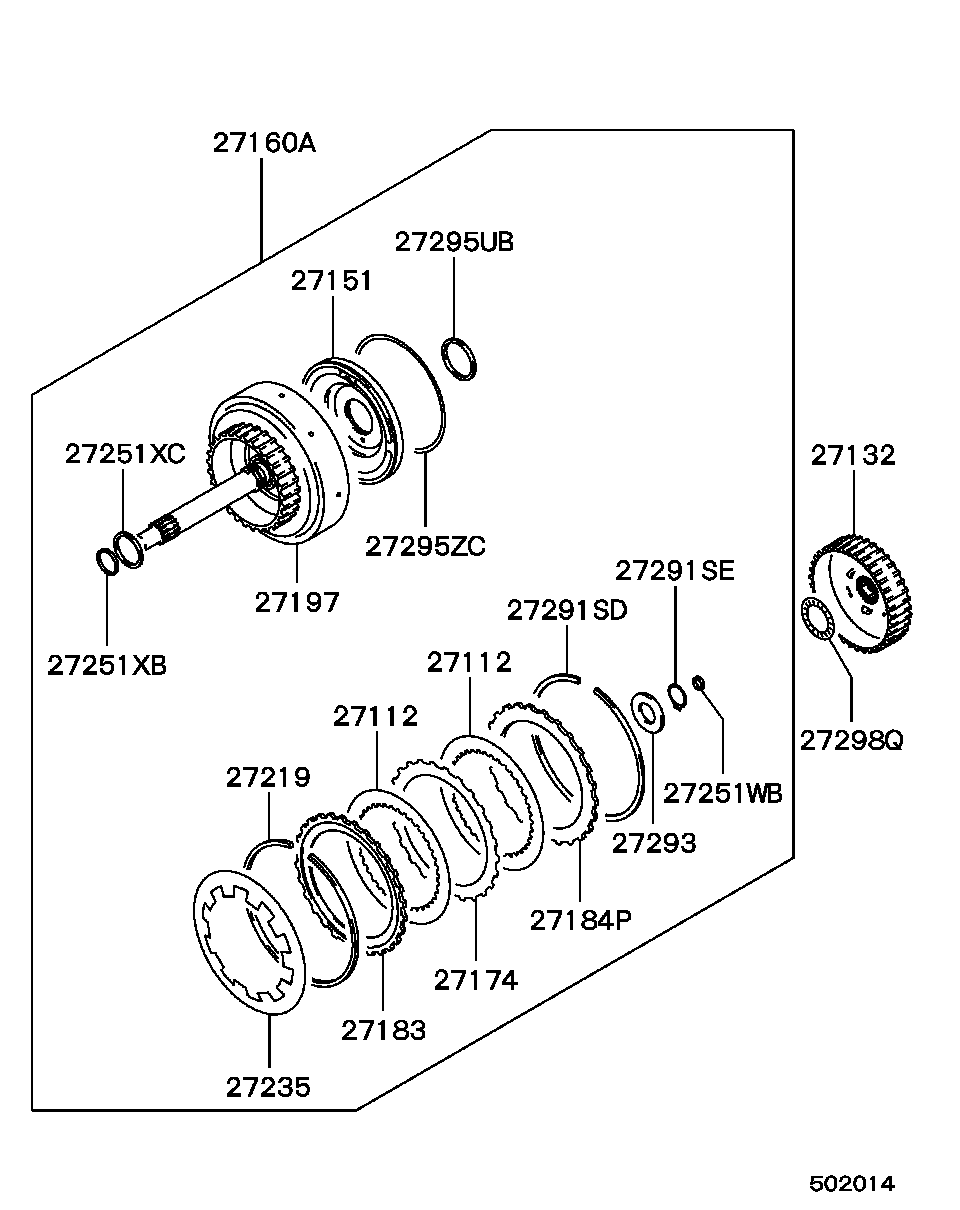 27160A
27295UB
27151
27251XC
27132
27295ZC
27197
27291SE
27291SD
27251XB
27112
27112
27298Q
27219
27251WB
27293
27184P
27174
27183
27235
502014