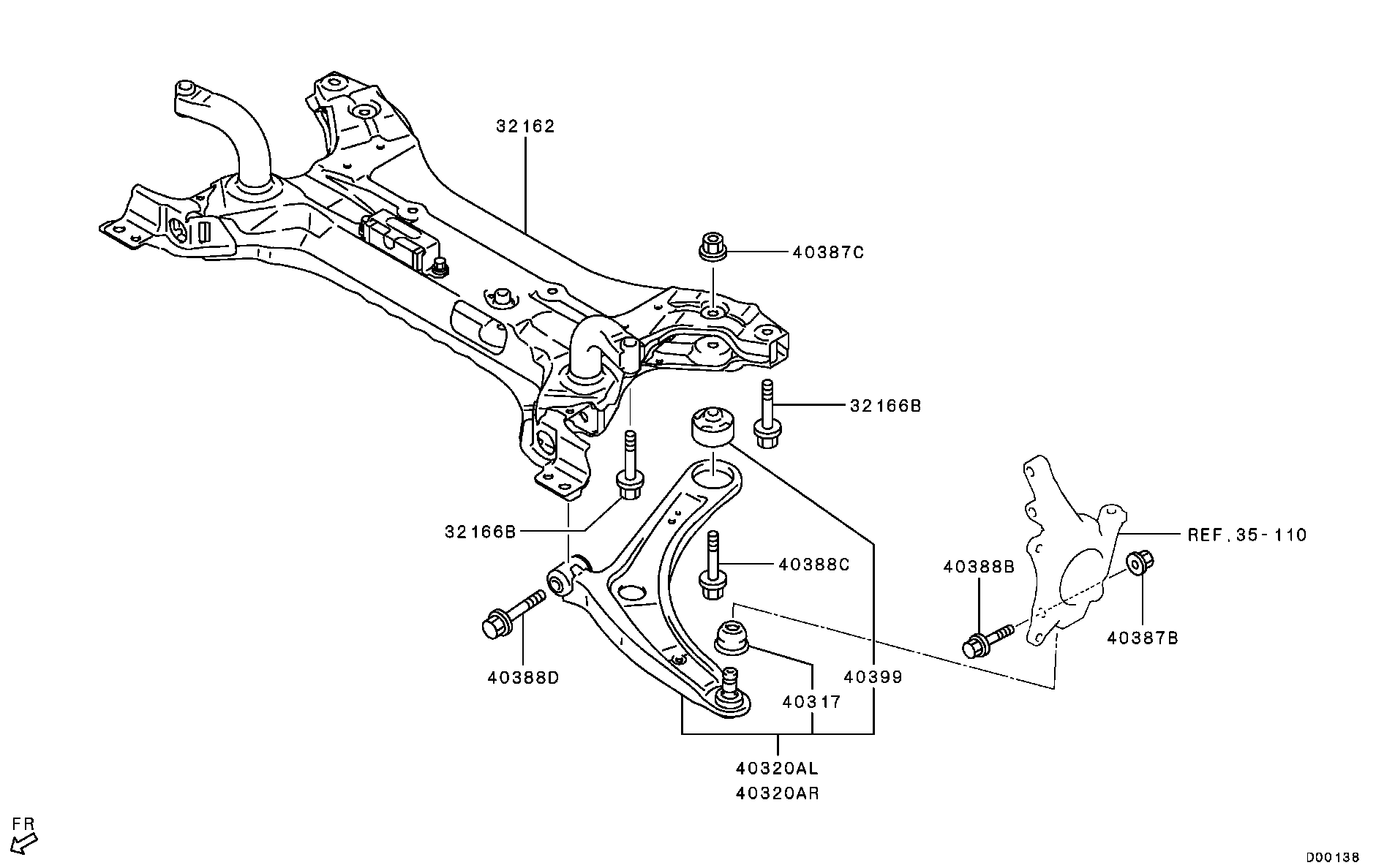 32162
40387C
32166B
32166B
REF.35-110
40388C
40388B
40387B
40388D
40399
40317
40320AL
40320AR
FR
D00138