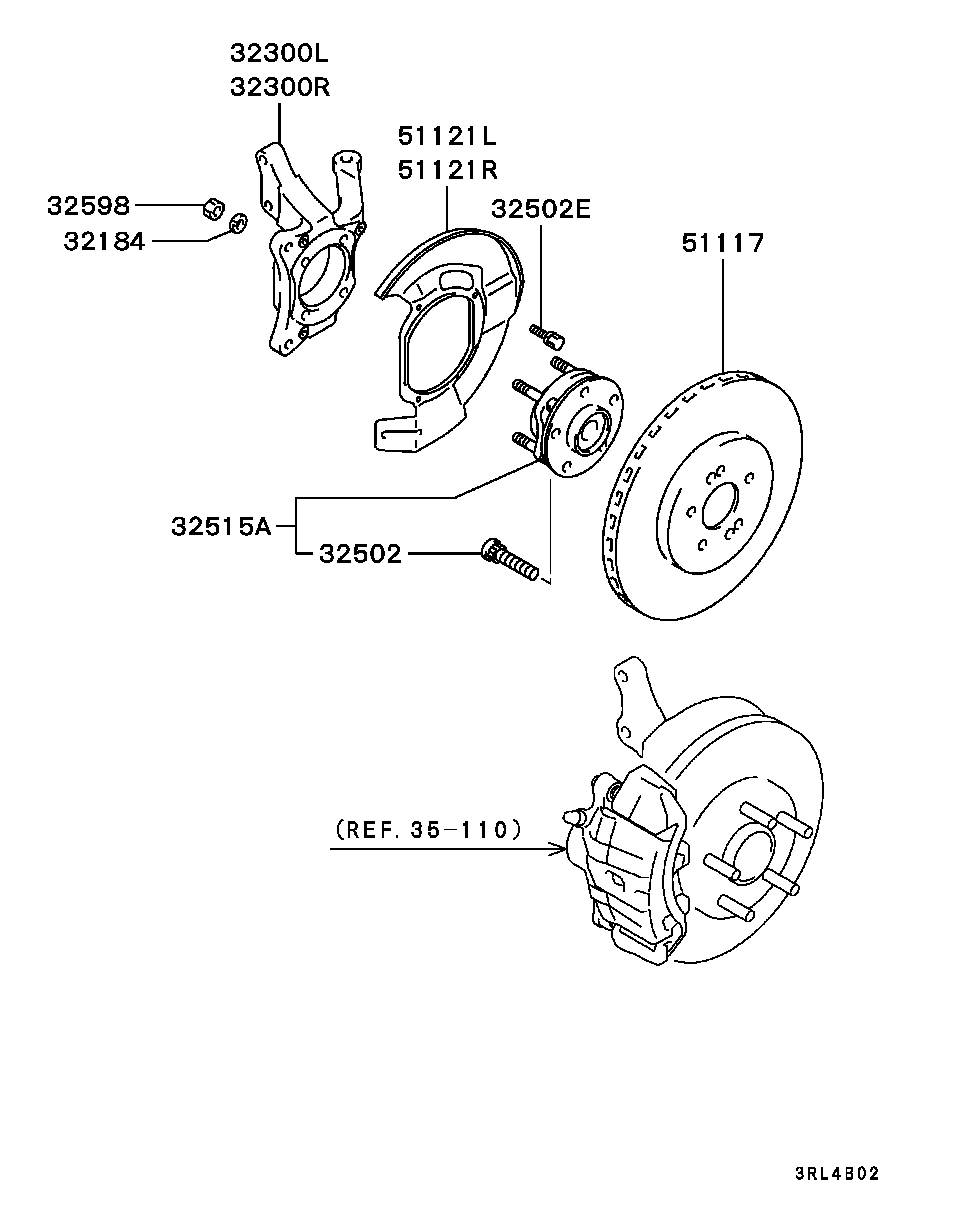 32300L
32300R

51121L
51121R

32598
32184

32502E

51117

32515A
32502

(REF. 35-110)

3RL4B02