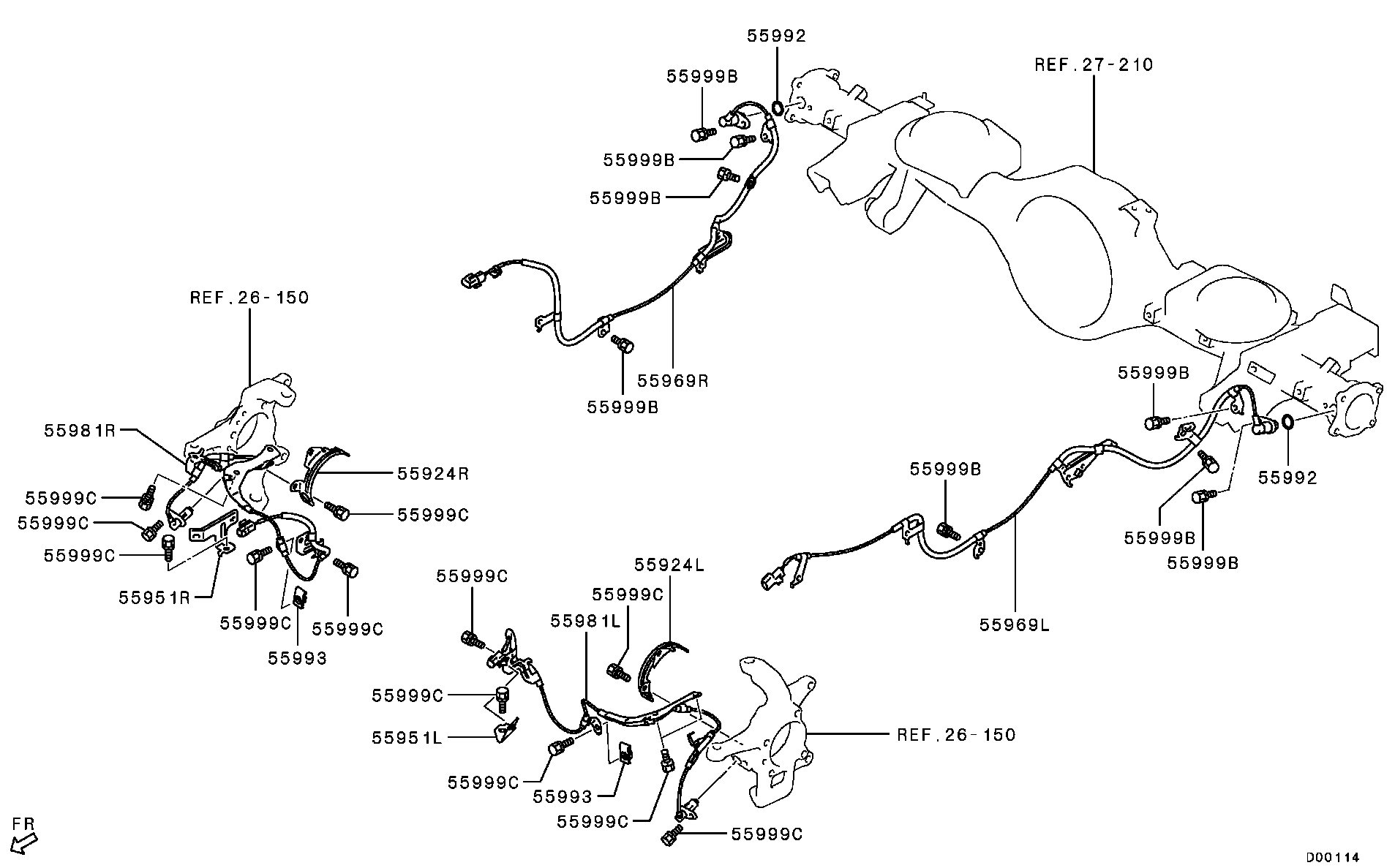 55992
REF.27-210
55999B
55999B
55999B
55969R
55999B
REF.26-150
55981R
55924R
55999C
55999C
55999C
55999C
55951R
55999C
55999C
55993
55999B
55992
55999B
55999B
55999B
55969L
55999C
55924L
55999C
55981L
55999C
55951L
55999C
55993
55999C
55999C
REF.26-150
FR
D00114