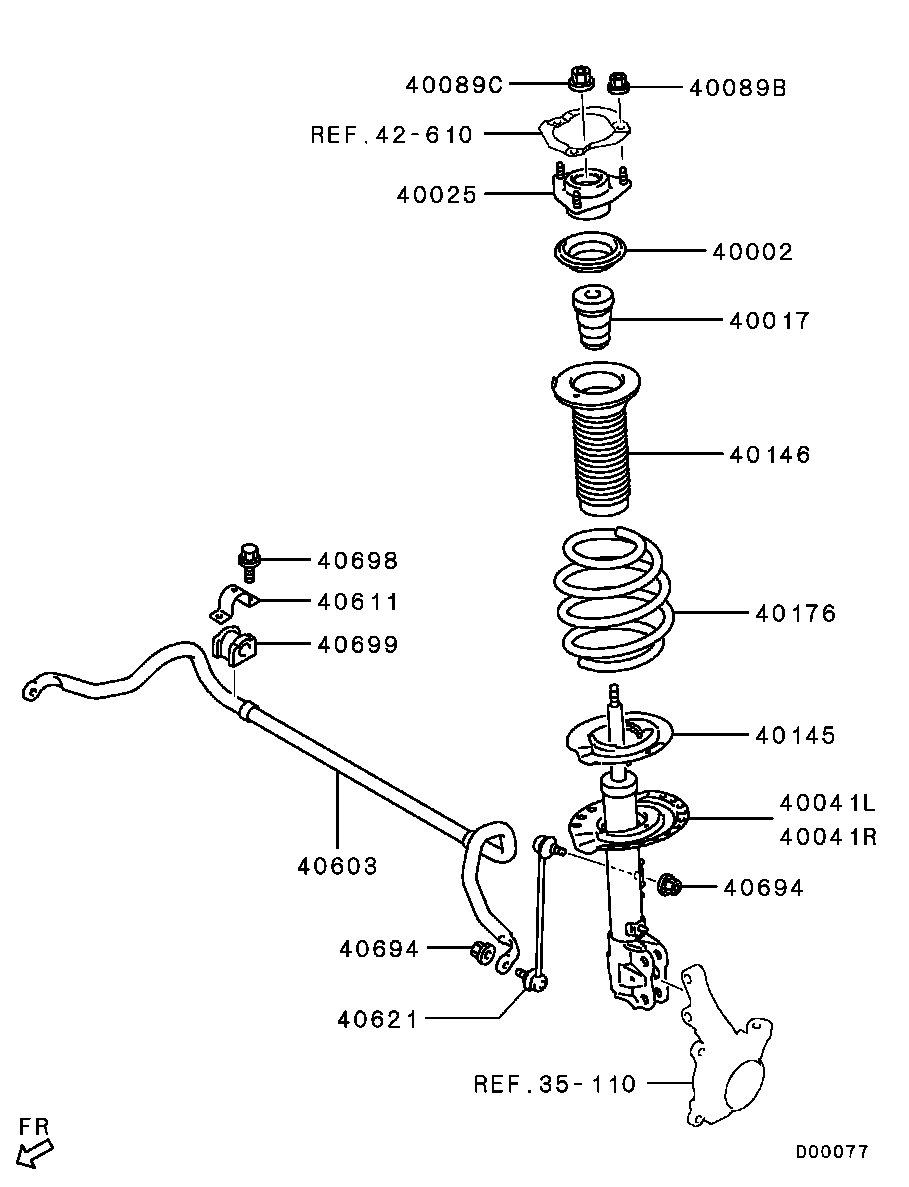 40089C
40089B
REF.42-610
40025
40002
40017
40146
40698
40611
40699
40176
40145
40041L
40041R
40603
40694
40694
40621
REF.35-110
FR
D00077