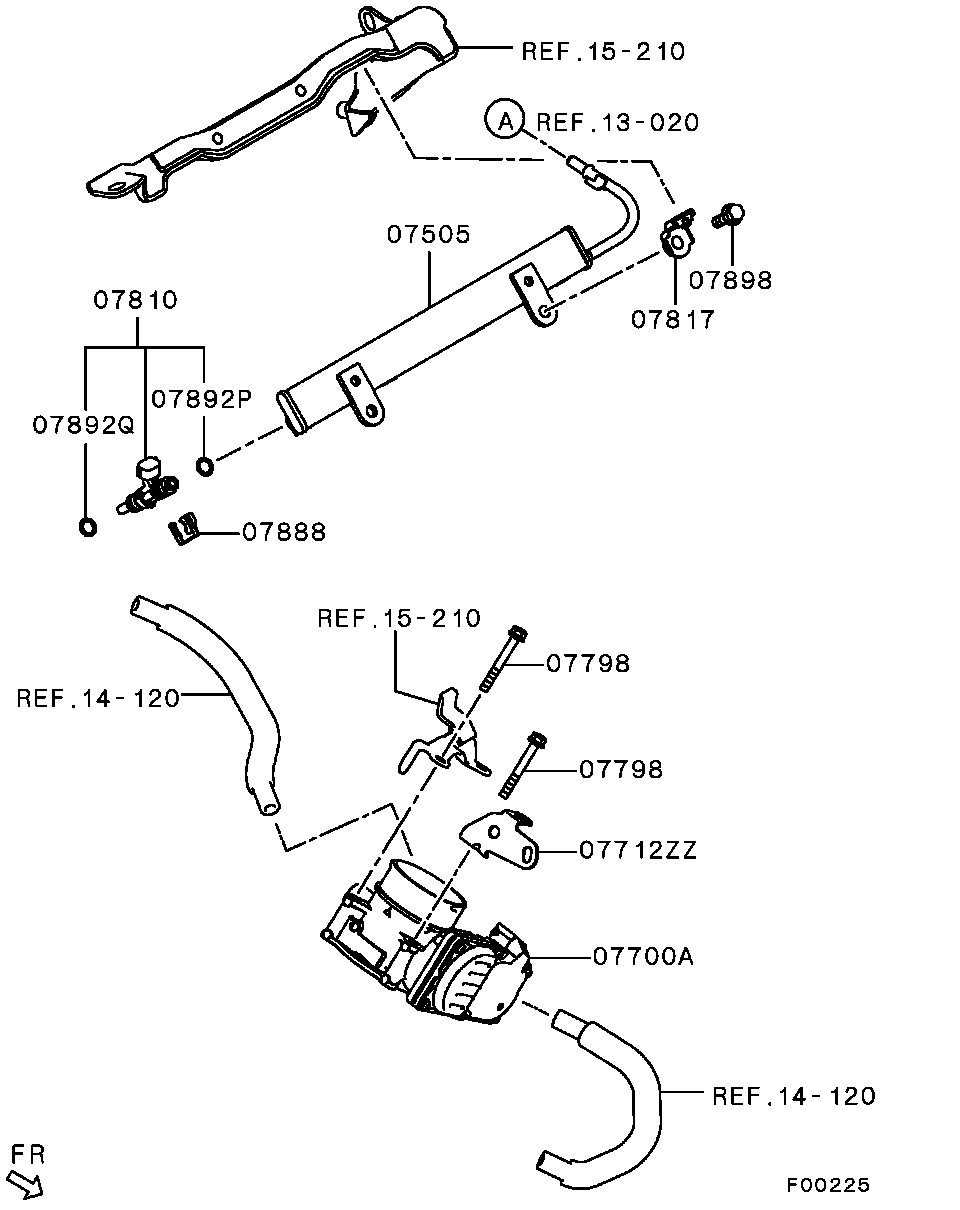 REF.15-210
A REF.13-020
07505
07898
07817
07810
07892P
07892Q
07888
REF.15-210
07798
REF.14-120
07798
07712ZZ
07700A
REF.14-120
FR
F00225